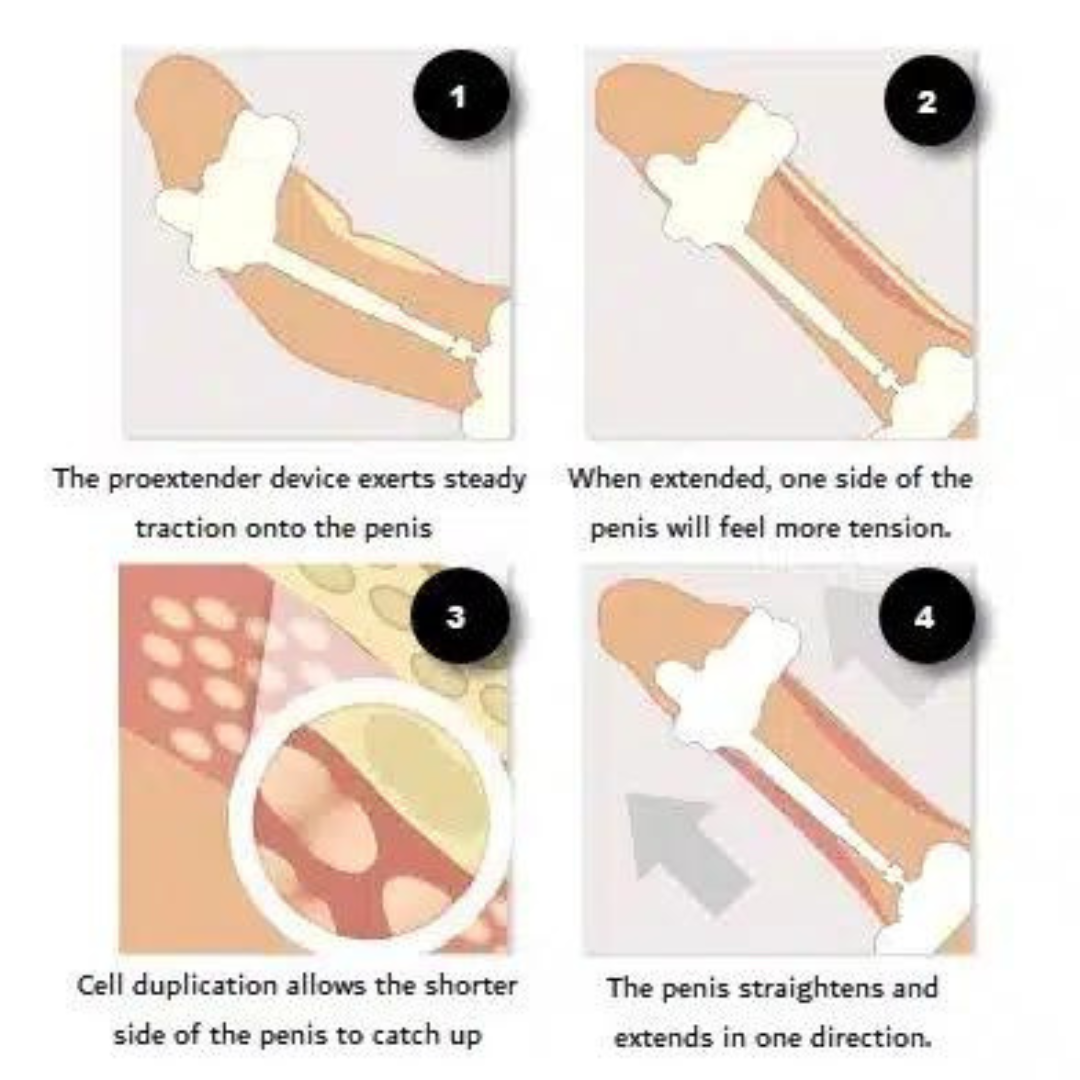 1

The proextender device exerts steady traction onto the penis

2

When extended, one side of the penis will feel more tension.

3

Cell duplication allows the shorter side of the penis to catch up

4

The penis straightens and extends in one direction.